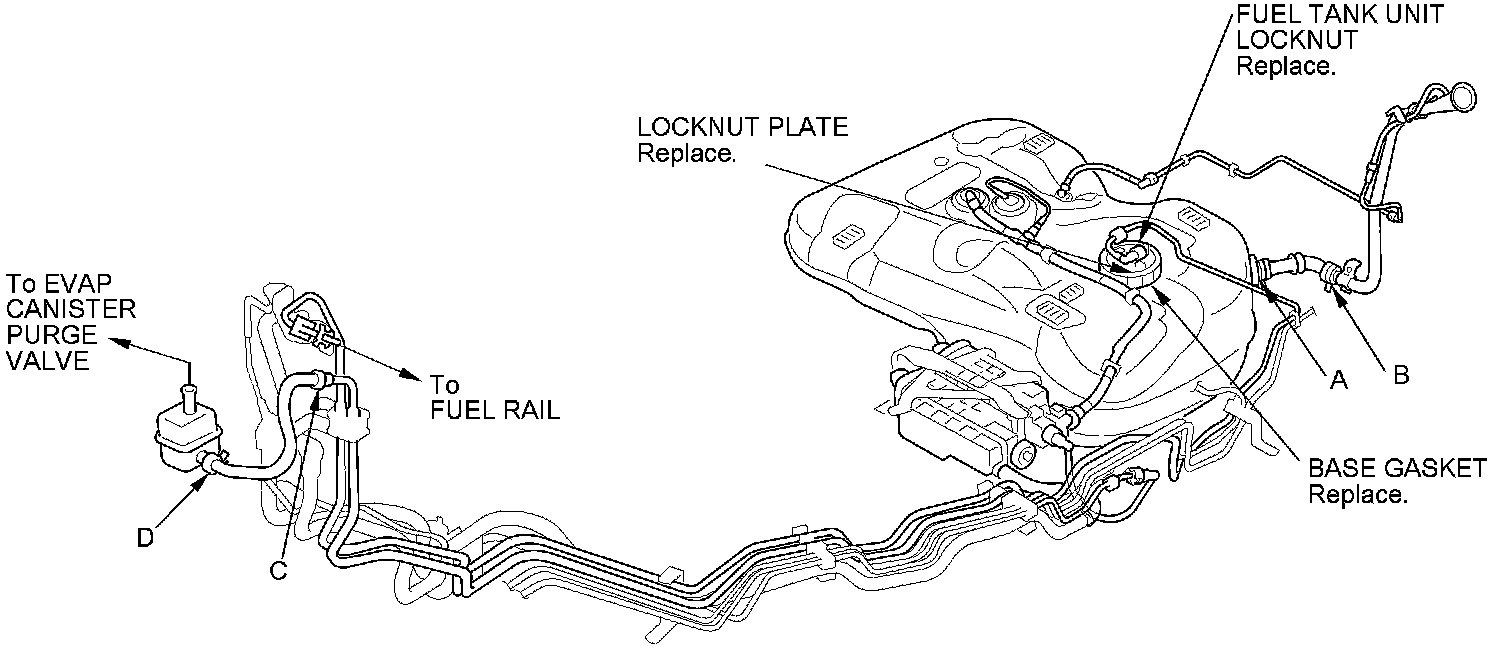 FUEL TANK UNIT
LOCKNUT
Replace.

LOCKNUT PLATE
Replace.

To EVAP
CANISTER
PURGE
VALVE

To
FUEL RAIL

A

B

BASE GASKET
Replace.

D

C