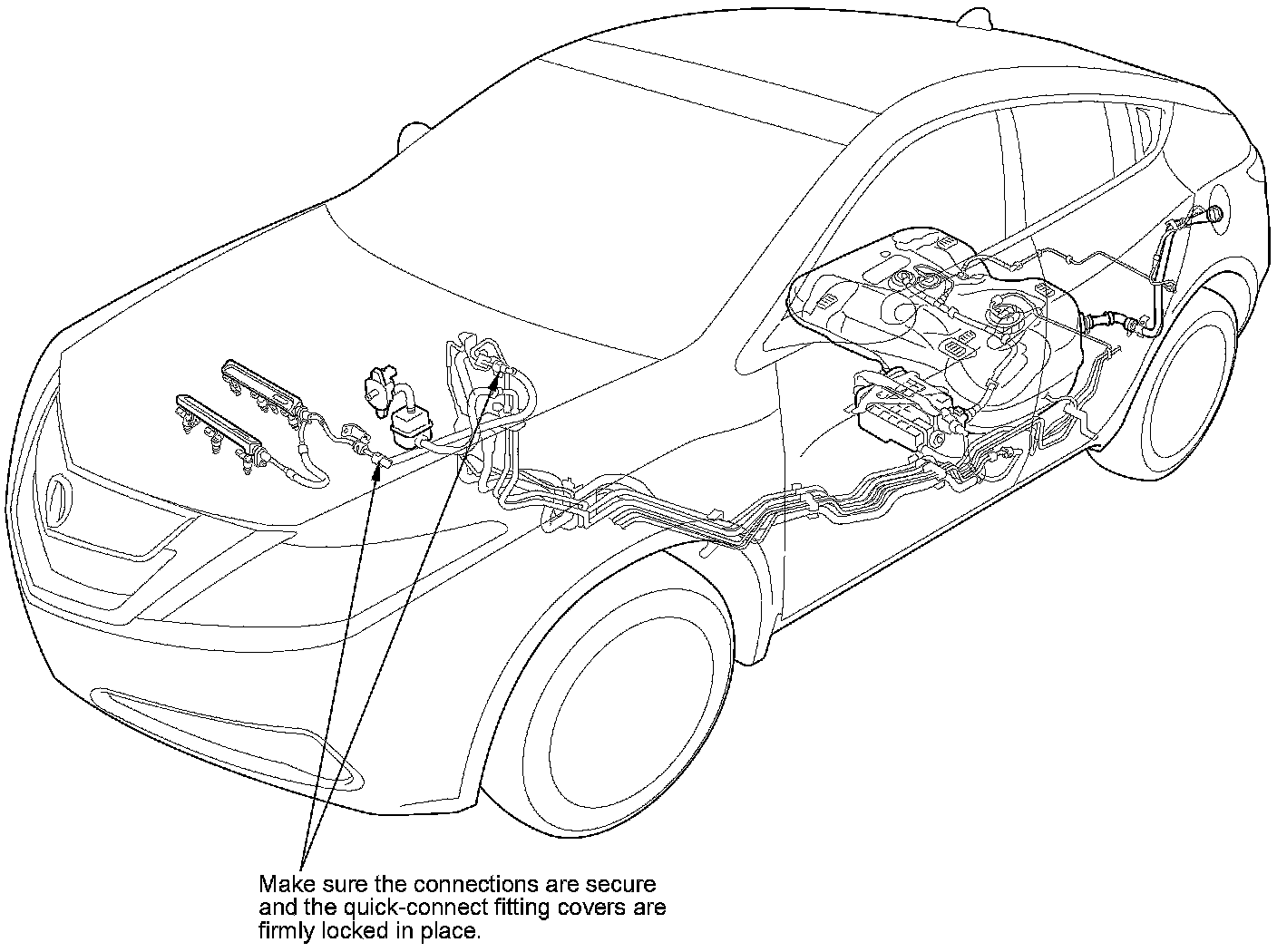 Make sure the connections are secure and the quick-connect fitting covers are firmly locked in place.