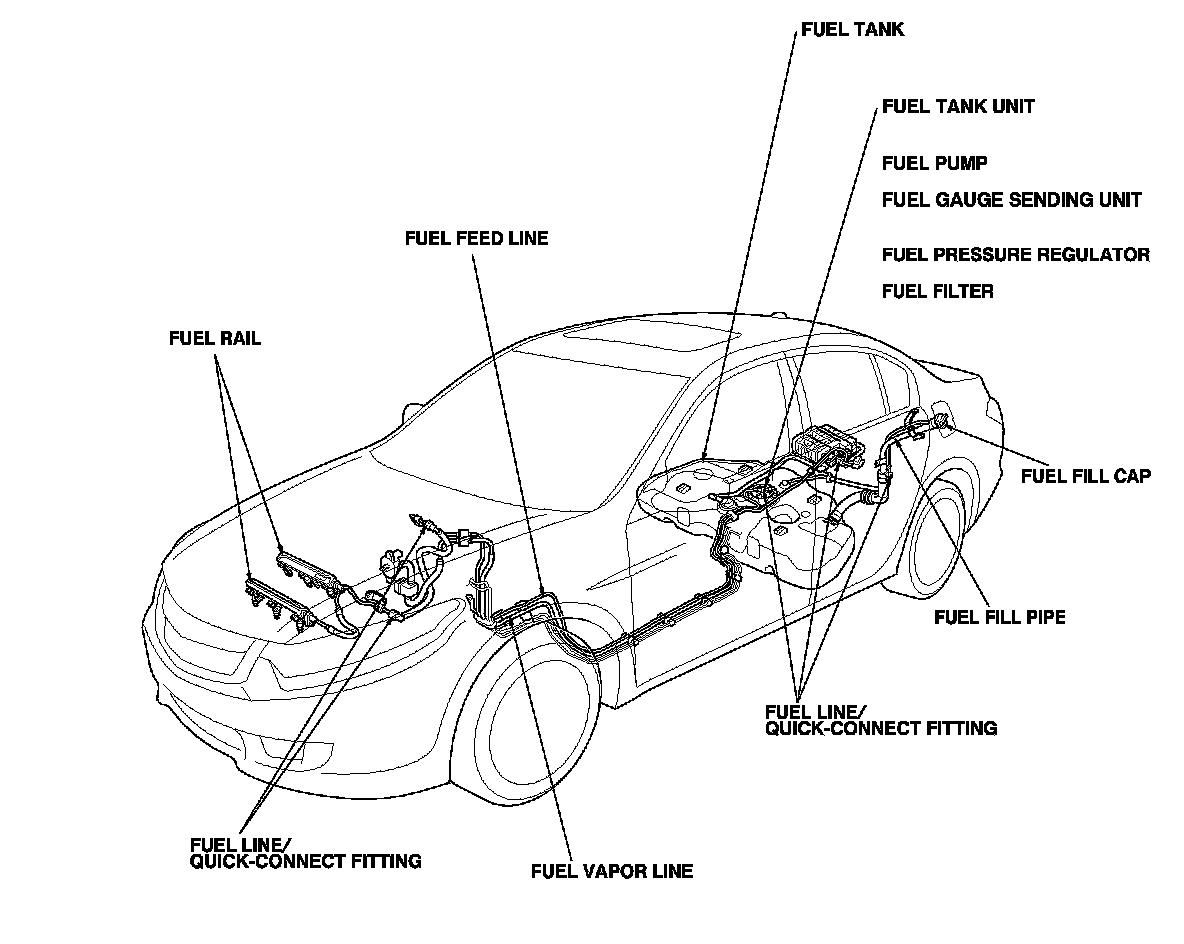 FUEL TANK

FUEL TANK UNIT

FUEL PUMP

FUEL GAUGE SENDING UNIT

FUEL PRESSURE REGULATOR

FUEL FILTER

FUEL FEED LINE

FUEL RAIL

FUEL FILL CAP

FUEL FILL PIPE

FUEL LINE/
QUICK-CONNECT FITTING

FUEL LINE/
QUICK-CONNECT FITTING

FUEL VAPOR LINE