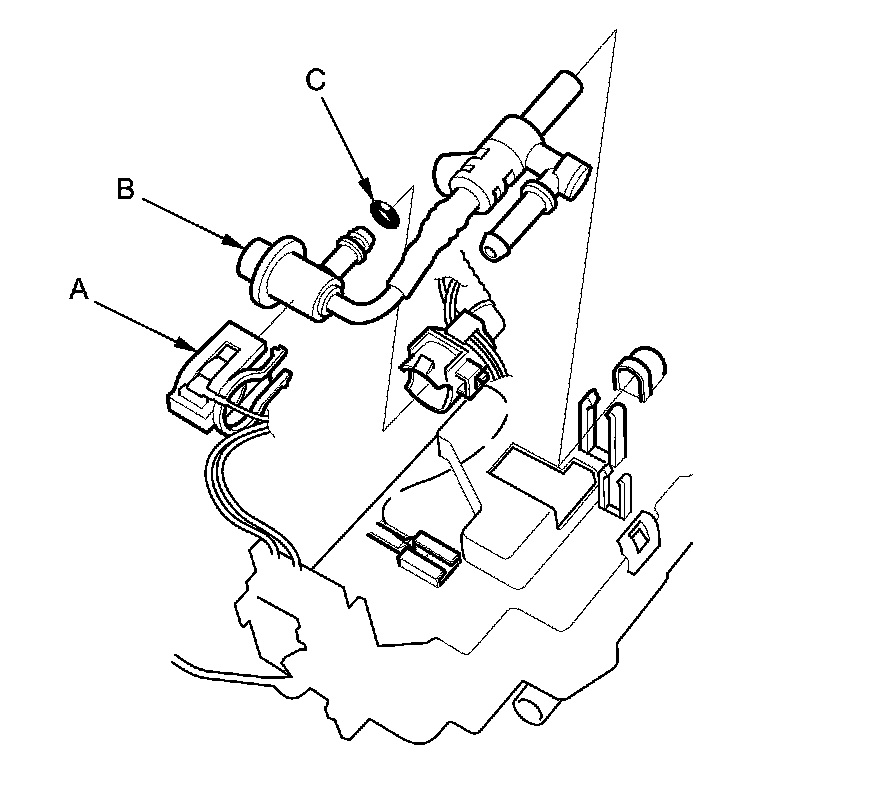 C
B
A