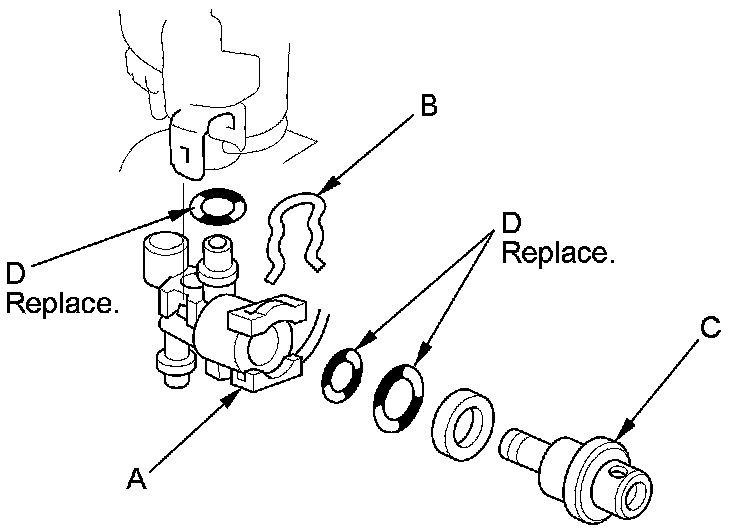 B

D
Replace.

D
Replace.

C

A