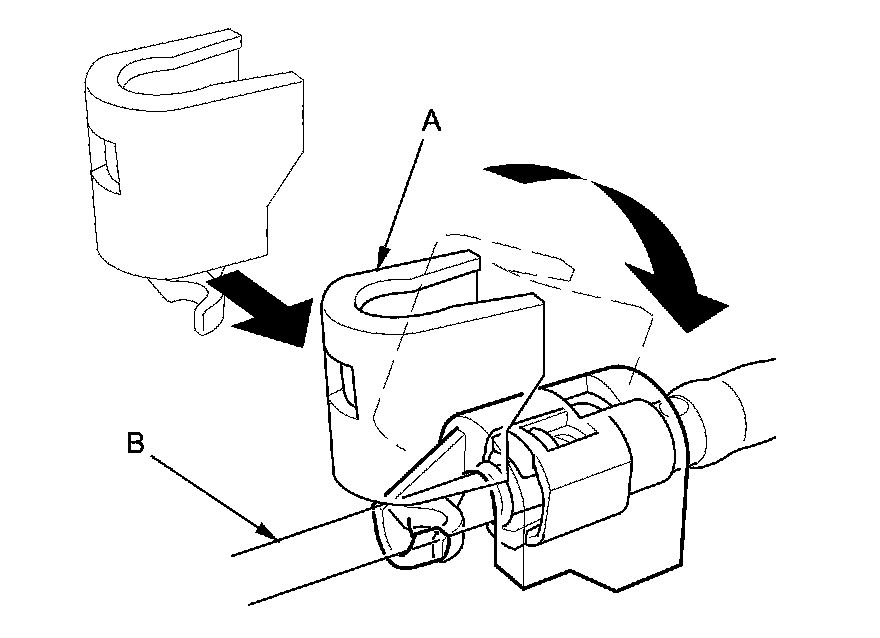 A

B