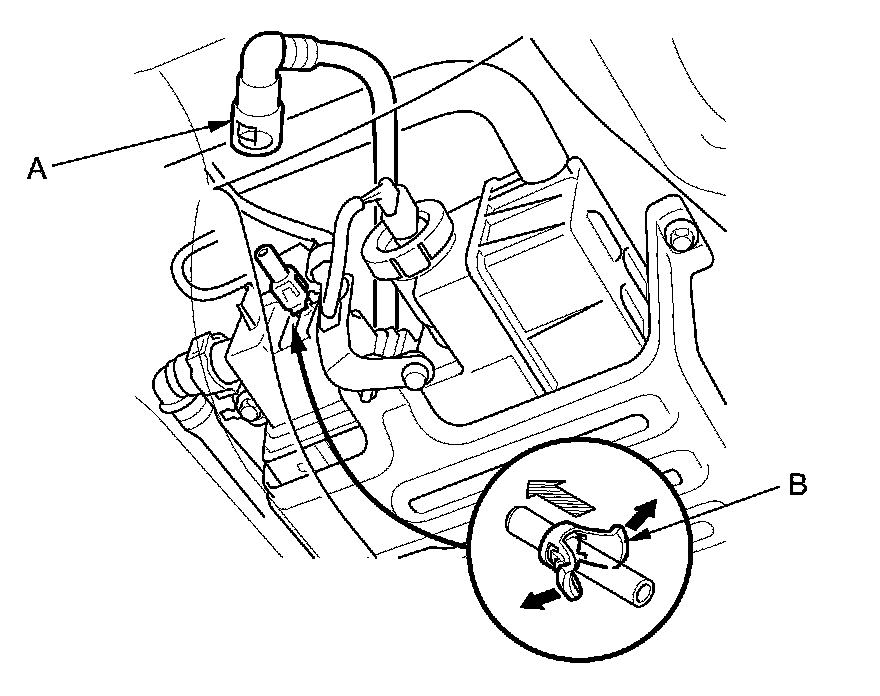 A

B