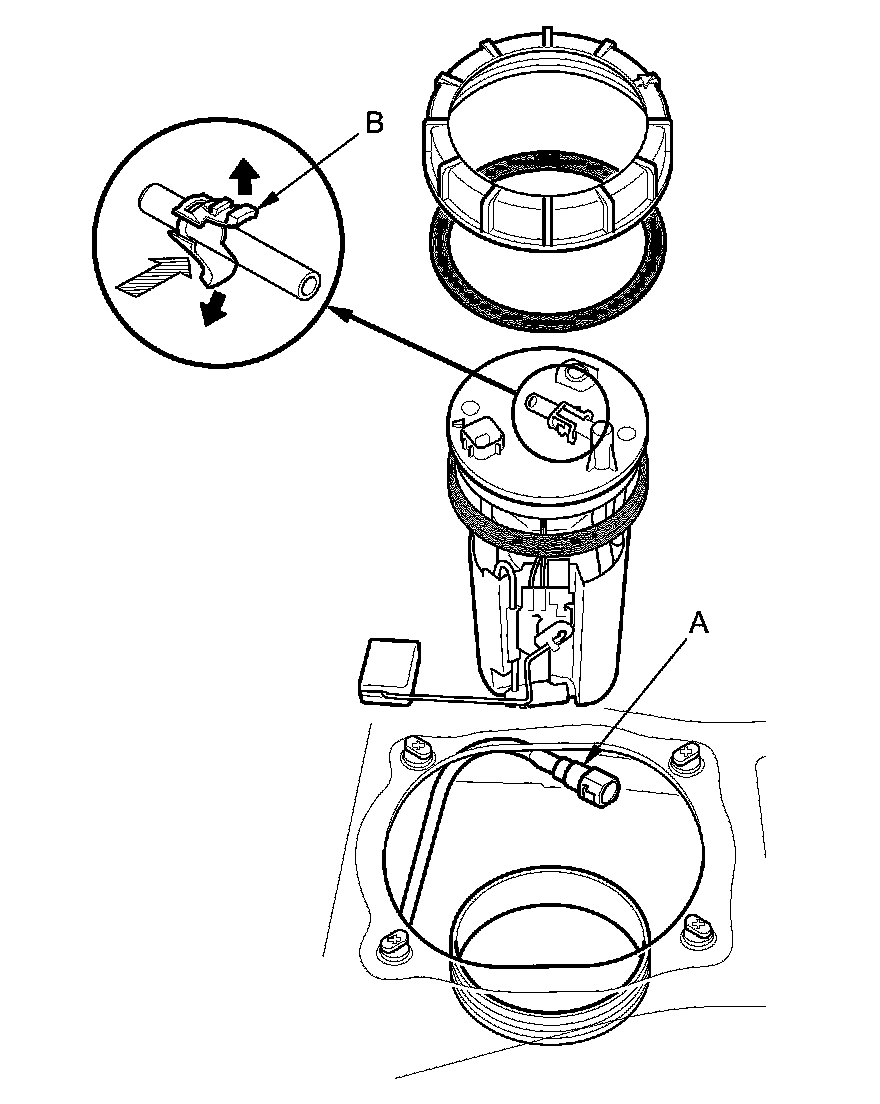 B

A