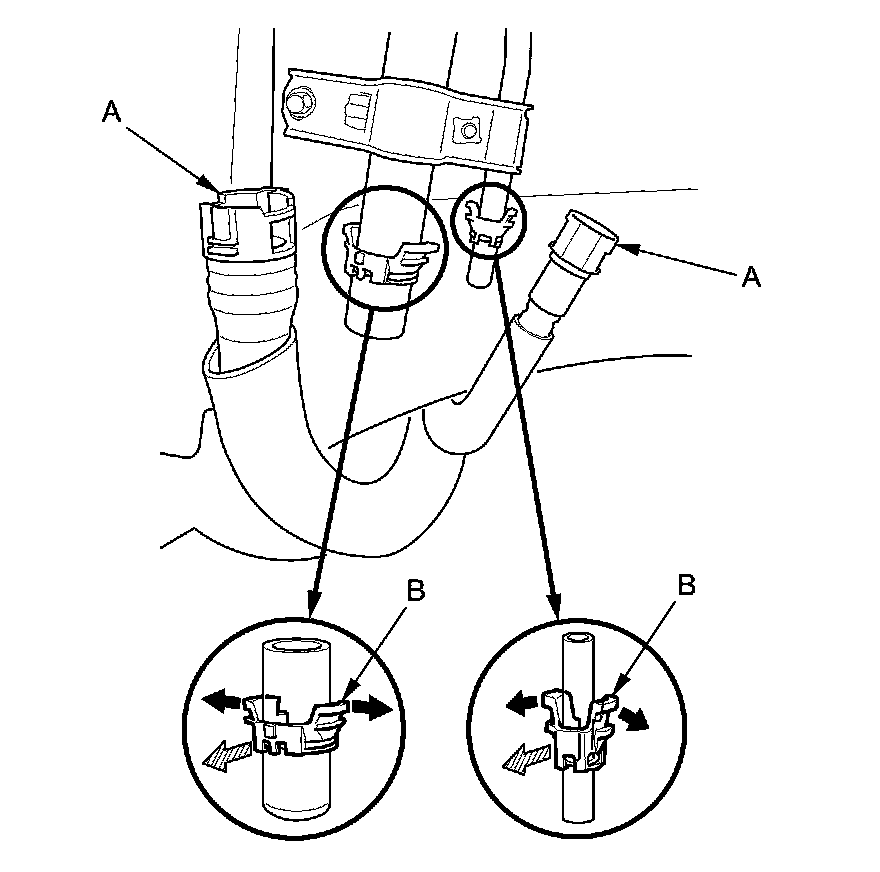 A

A

B

B