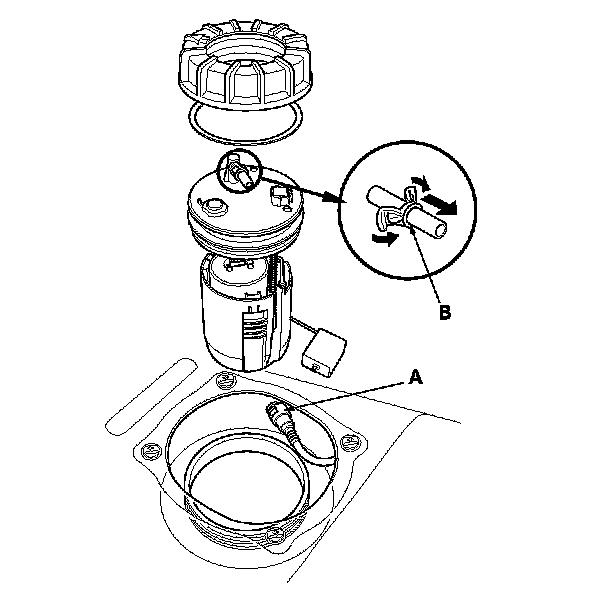 B

A