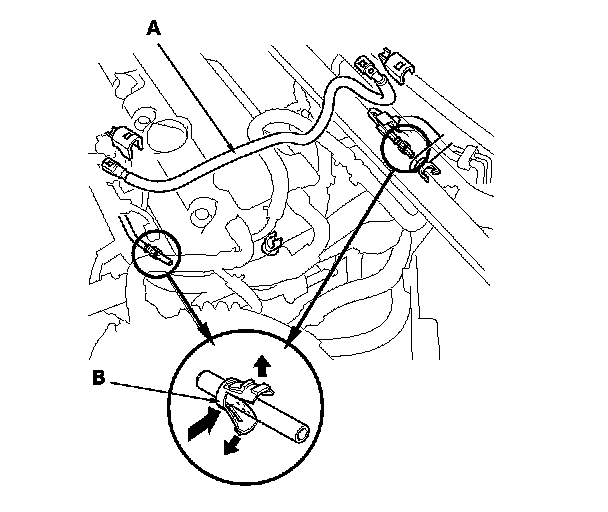 A

B