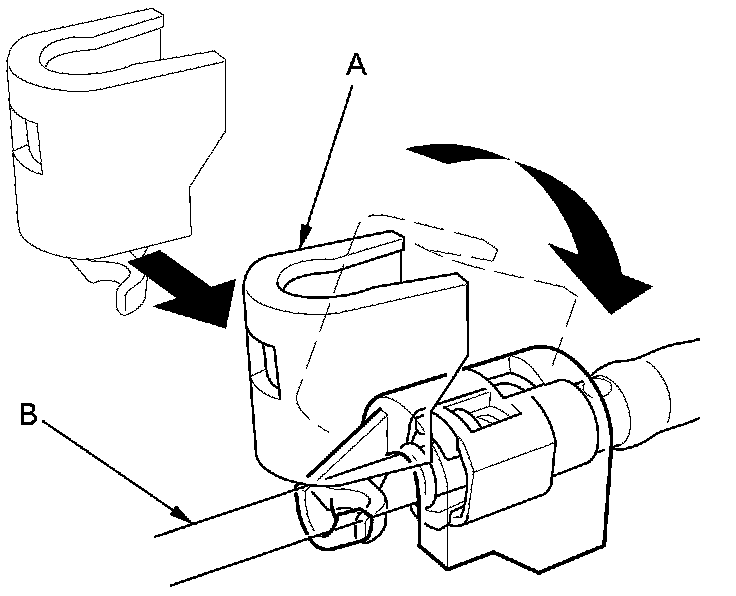 A
B