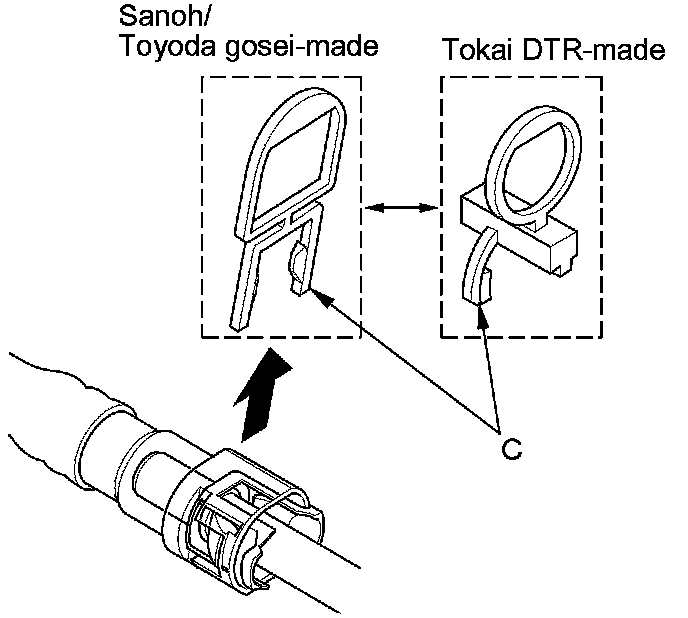 Sanoh/
Toyoda gosei-made

Tokai DTR-made

C