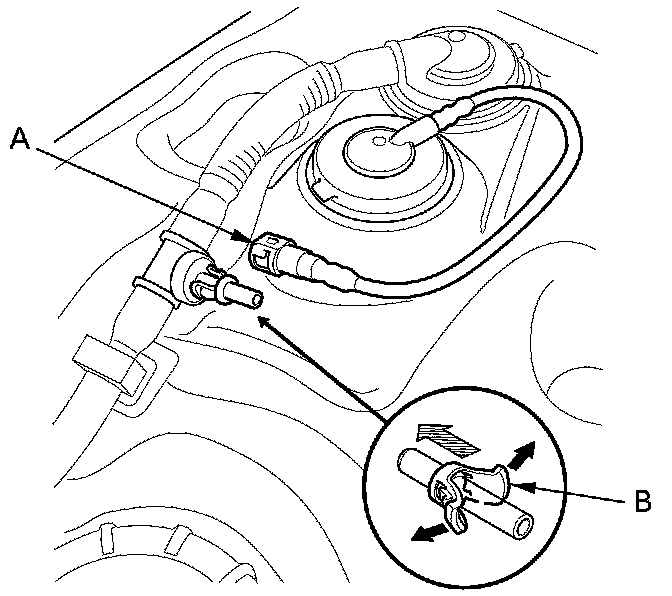 A

B