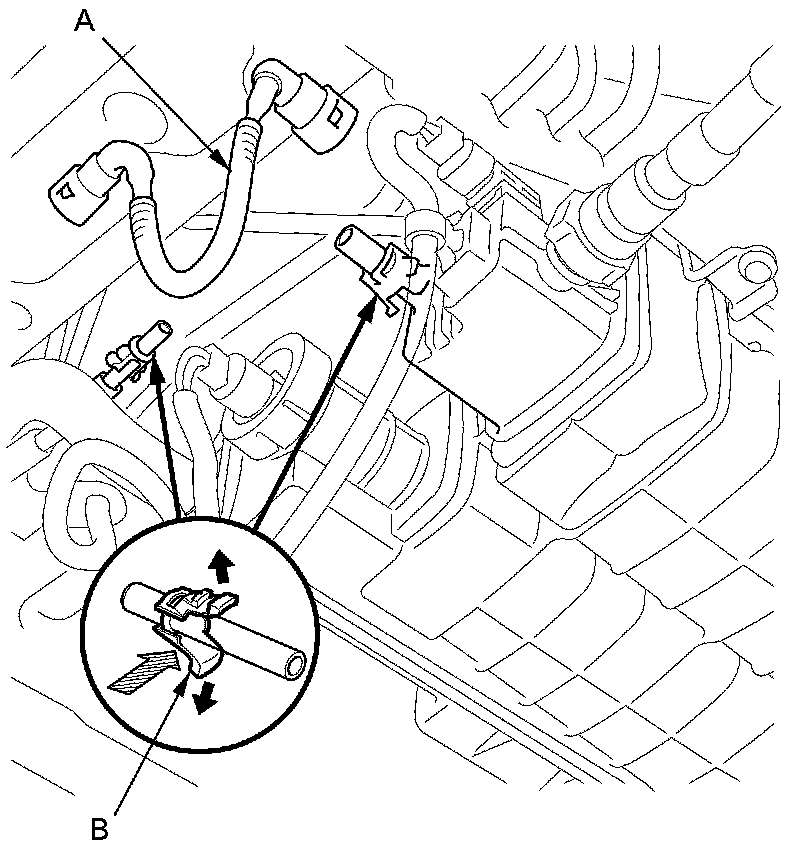 A

B