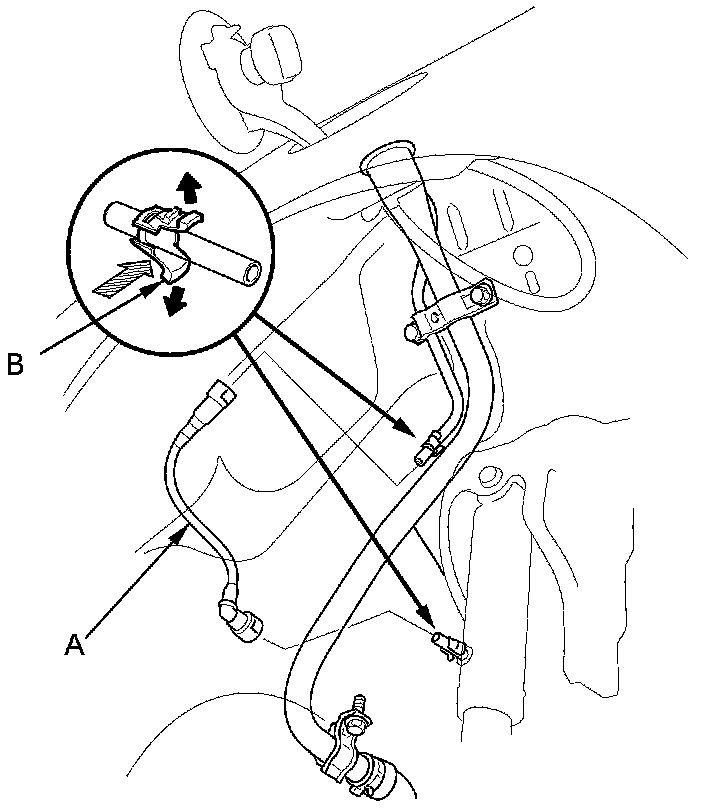 B

A