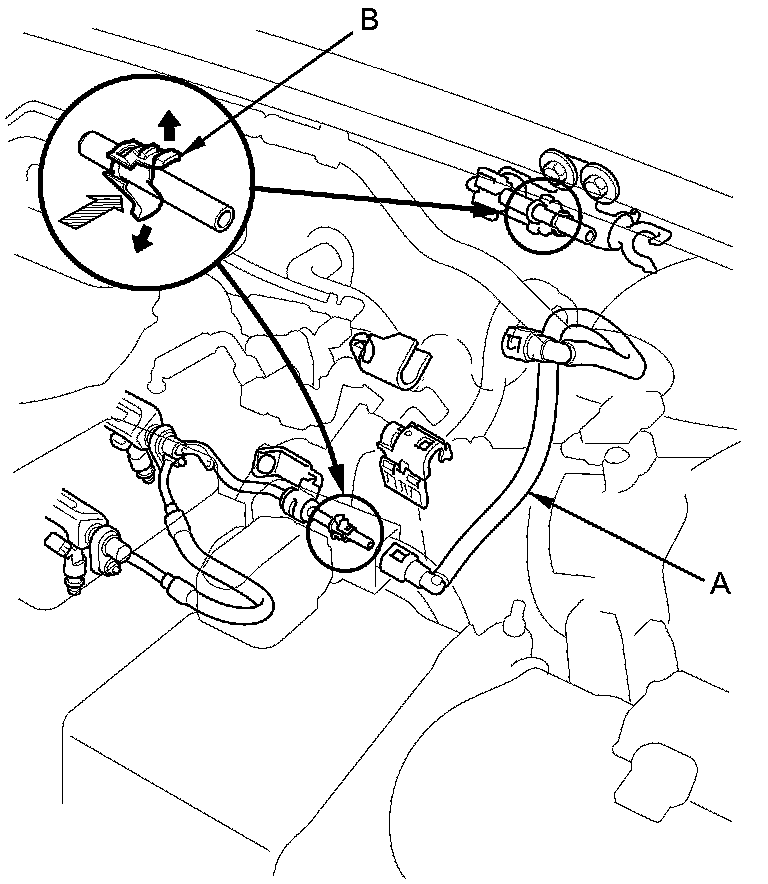 B

A