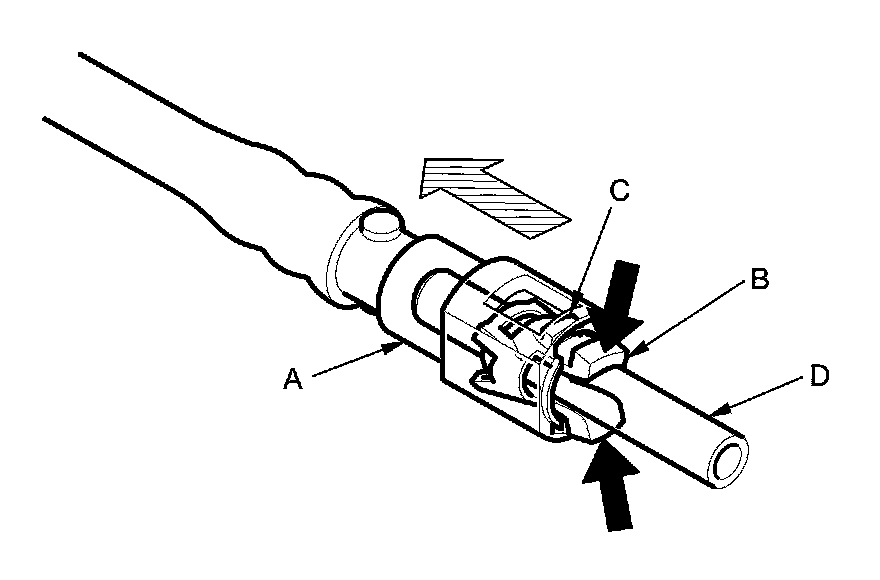 C
B
A
D