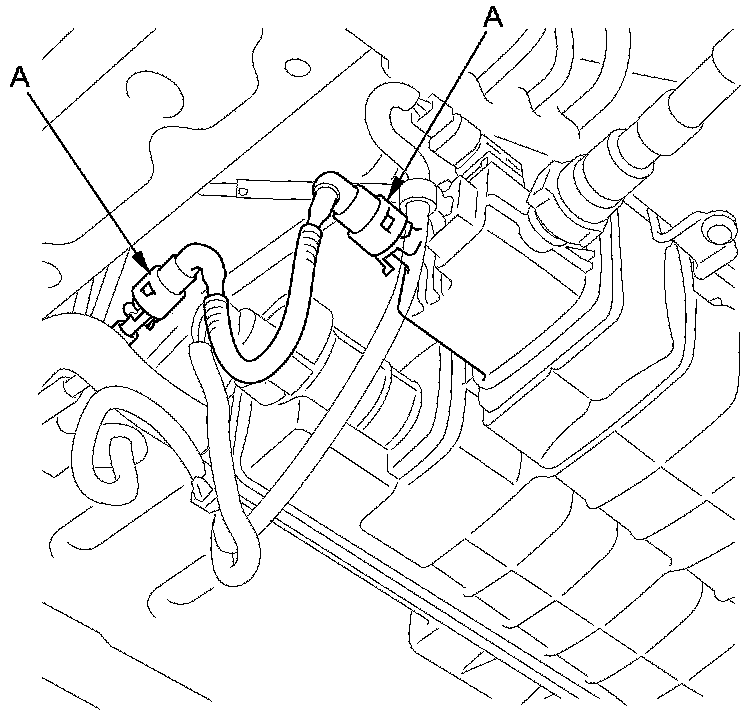 A

A