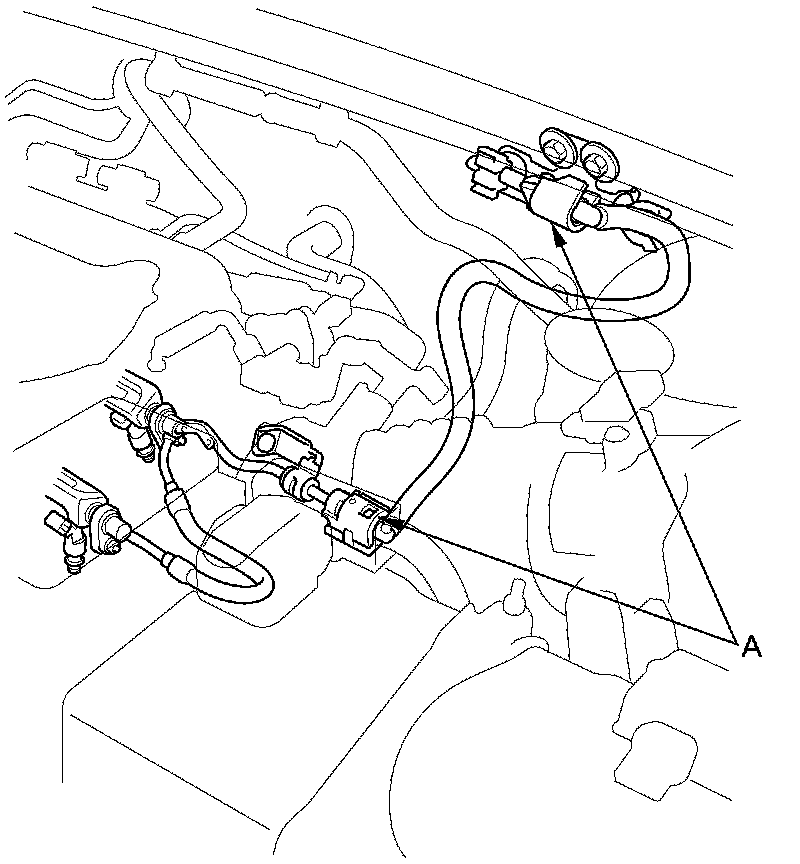 A