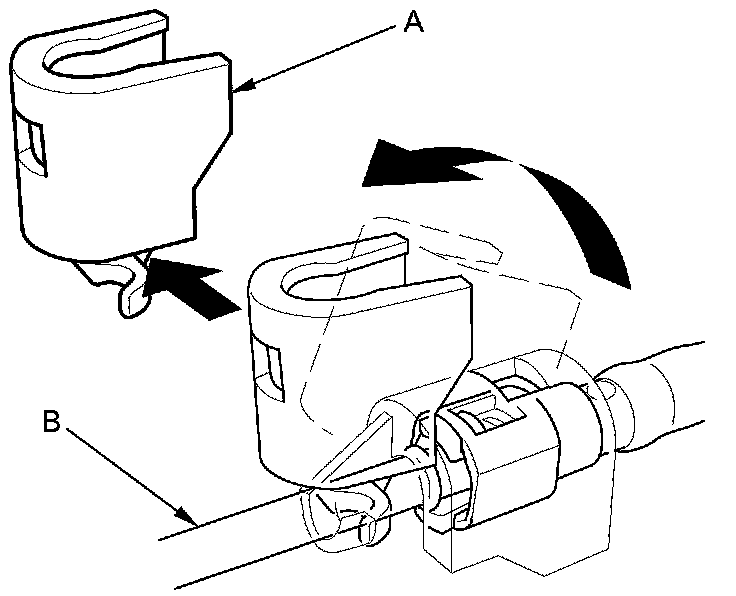 A

B