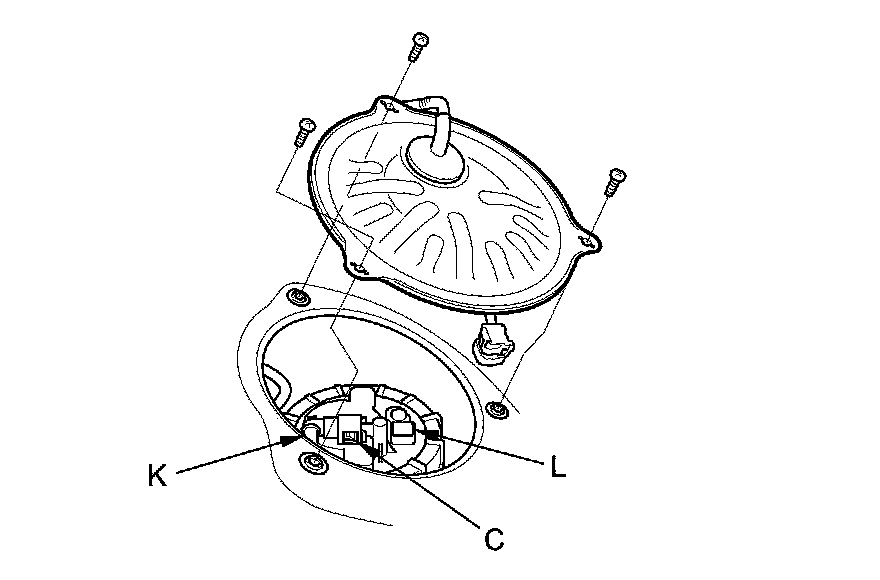 K
L
C