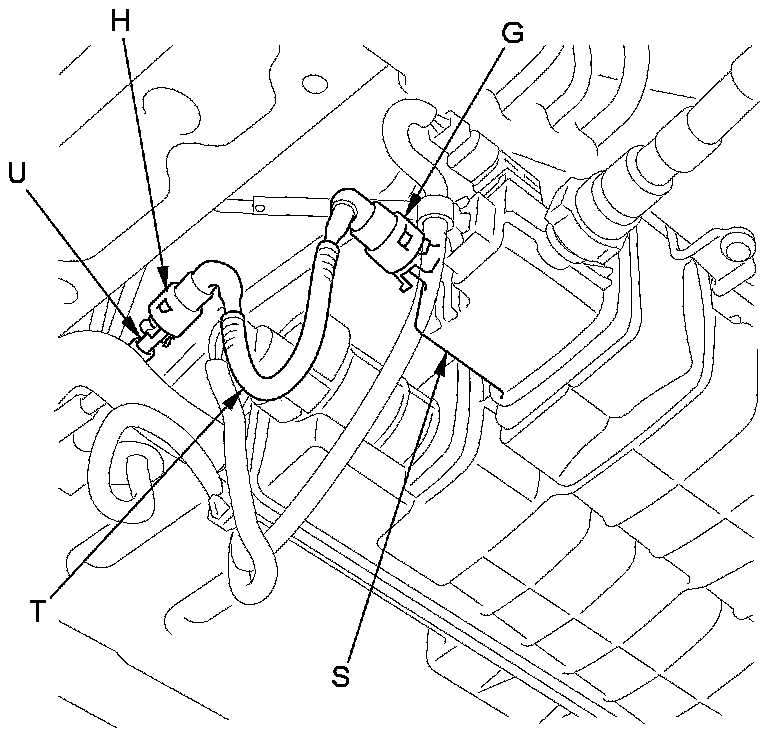 H
G
U
T
S