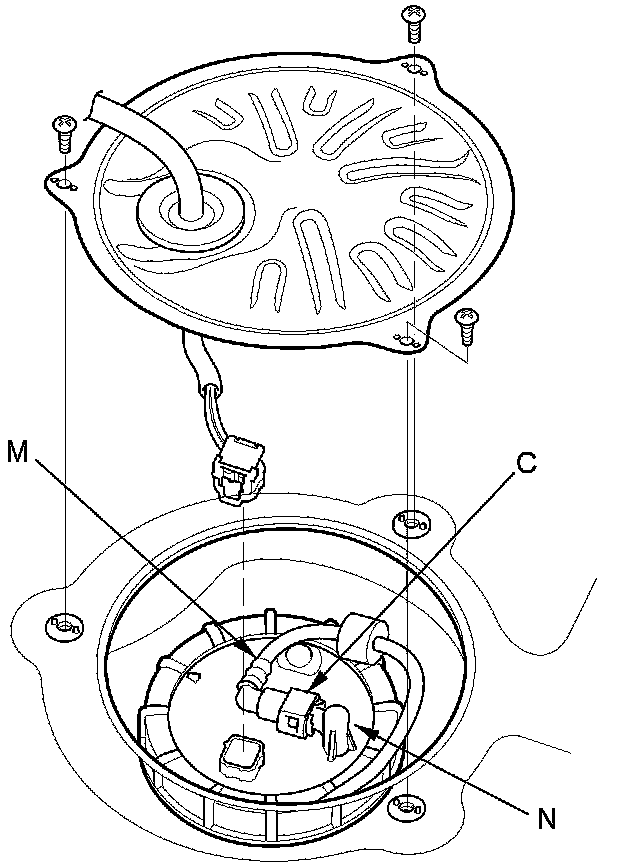 M
C
N