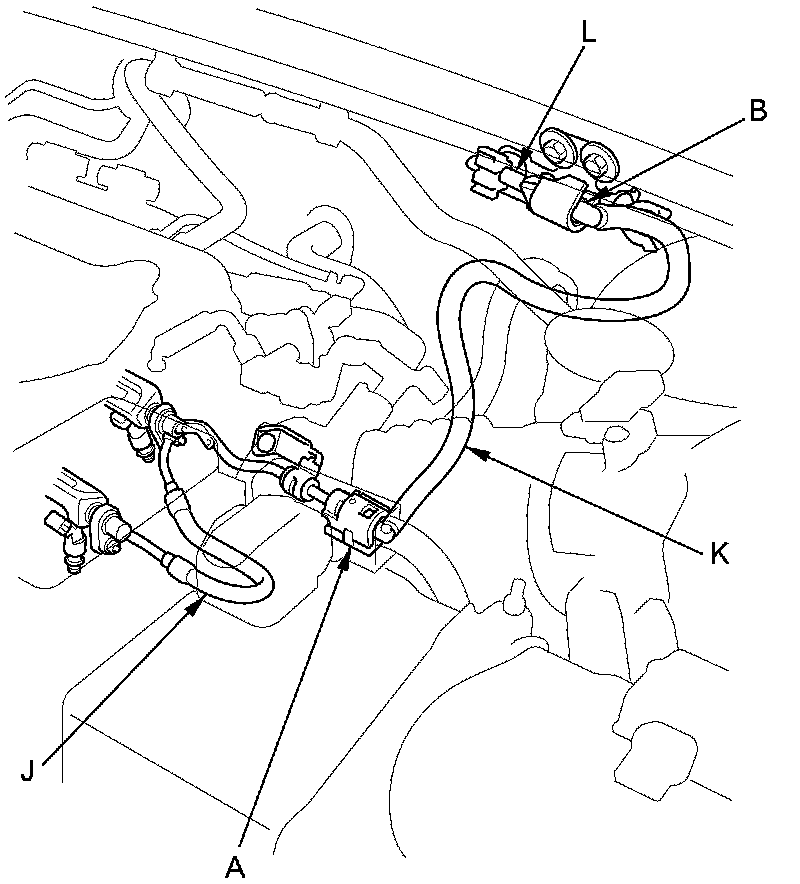 L
B
K
J
A