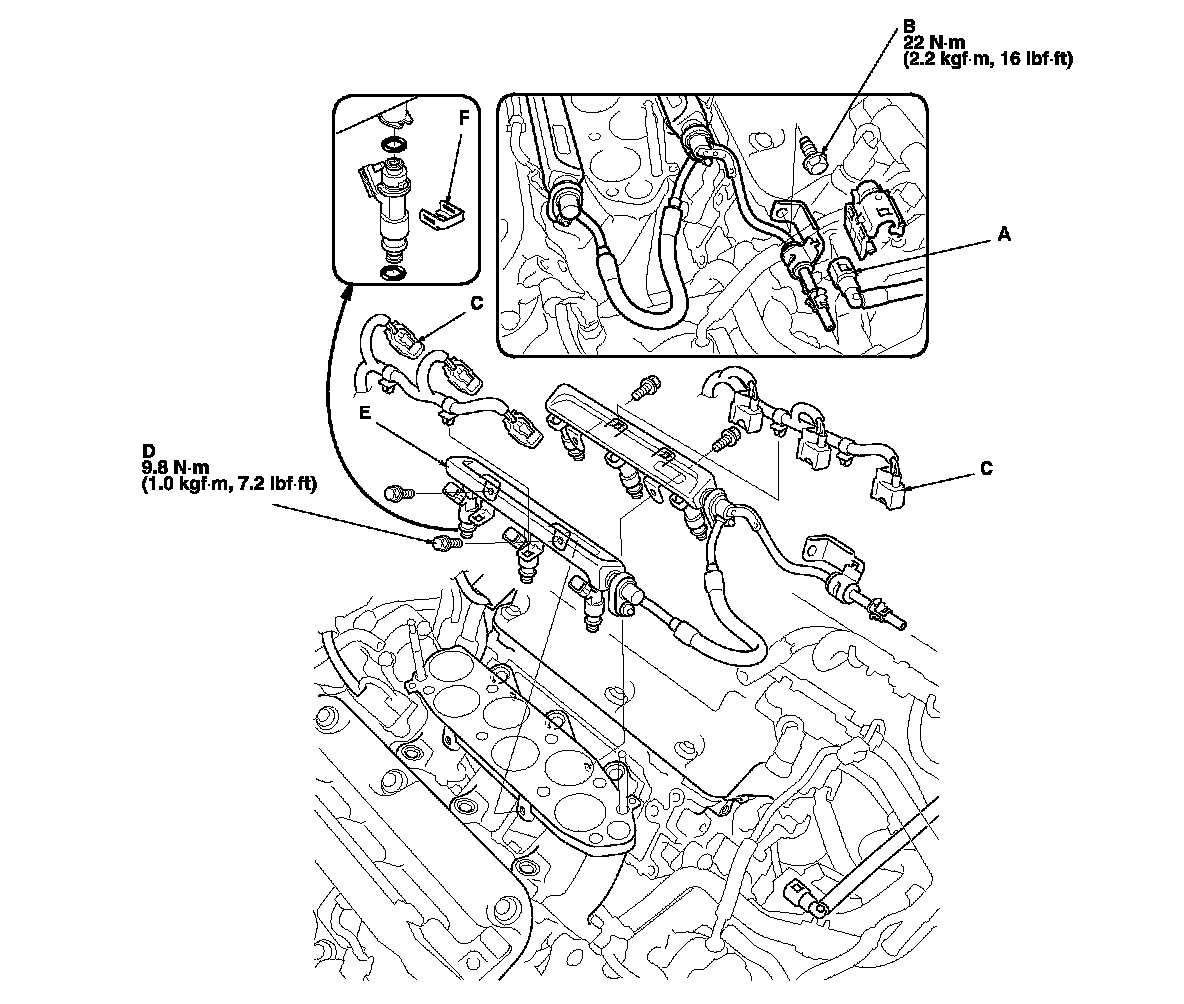 B
22 N·m
(2.2 kgf·m, 16 lbf·ft)

F

A

C

E

D
9.8 N·m
(1.0 kgf·m, 7.2 lbf·ft)

C