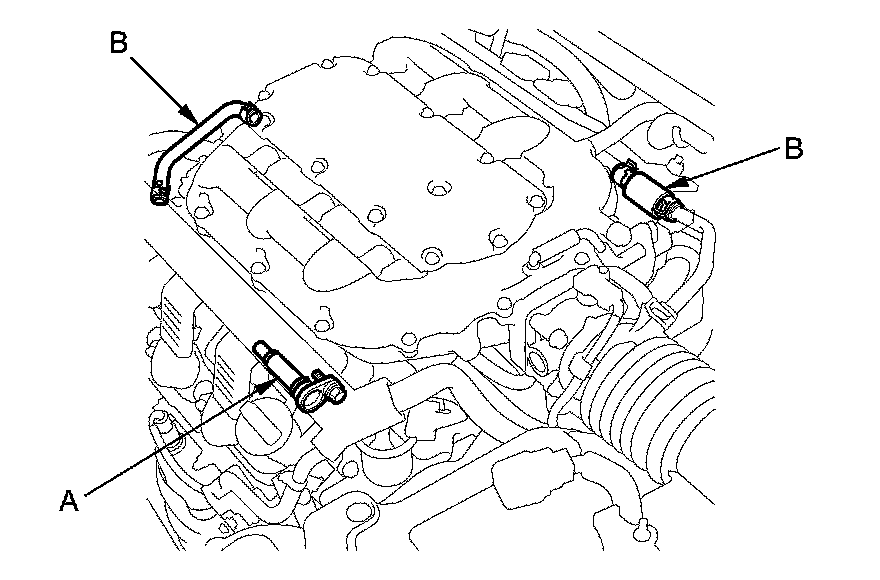 B
B
A