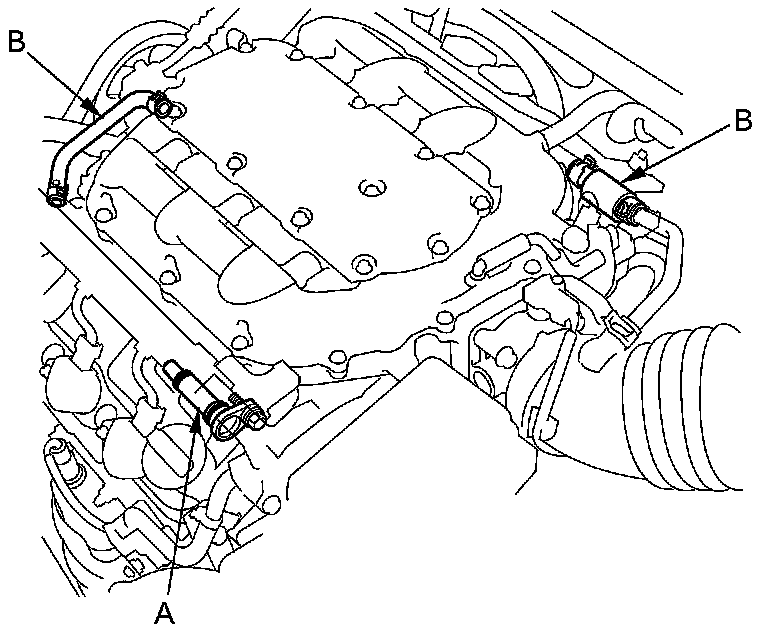 B
B
A