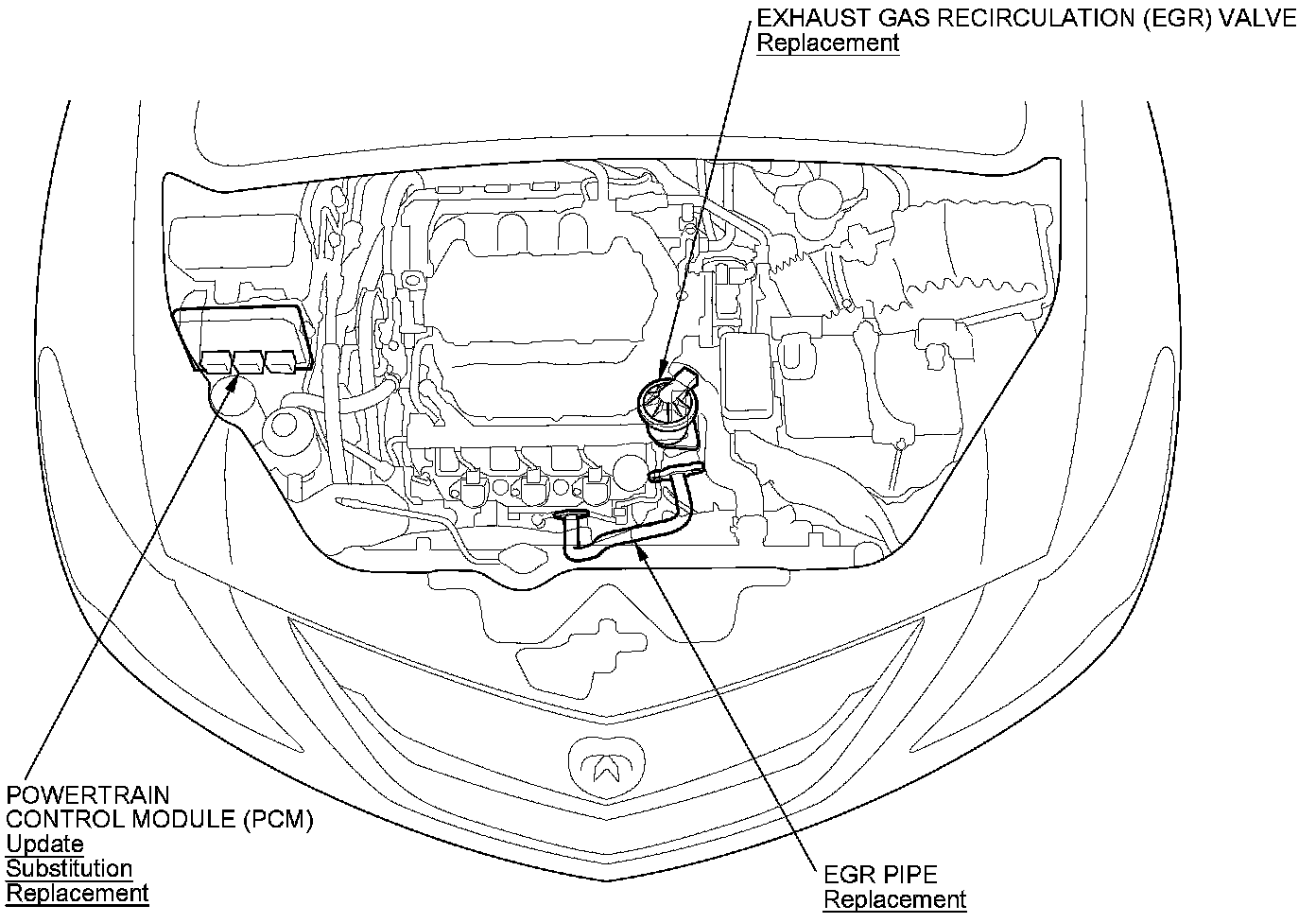 EXHAUST GAS RECIRCULATION (EGR) VALVE
Replacement

POWERTRAIN
CONTROL MODULE (PCM)
Update
Substitution
Replacement

EGR PIPE
Replacement