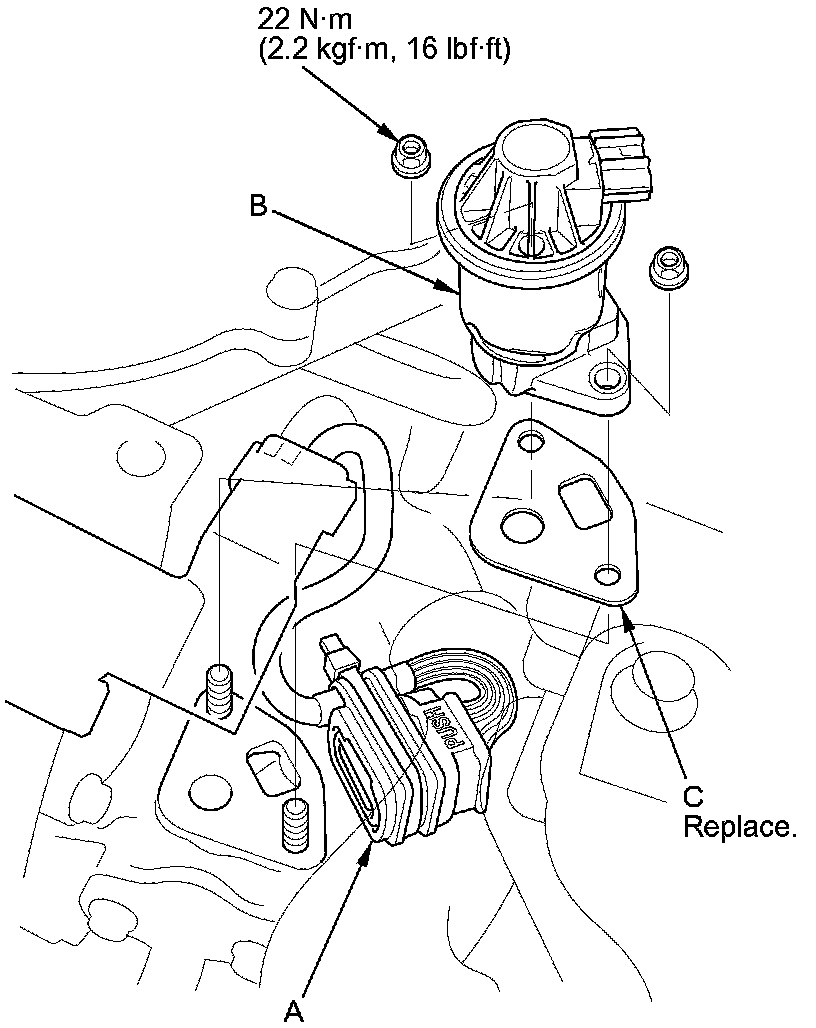 22 N·m
(2.2 kgf·m, 16 lbf·ft)

B

PUSH

C
Replace.

A