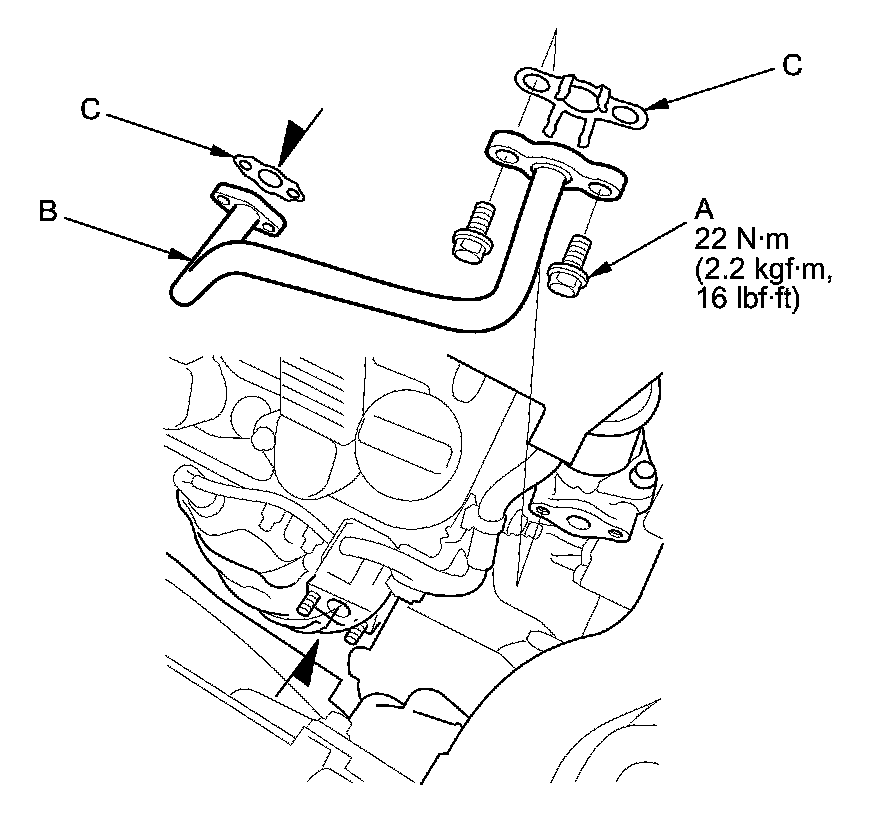 C

C

B

A
22 N·m
(2.2 kgf·m,
16 lbf·ft)