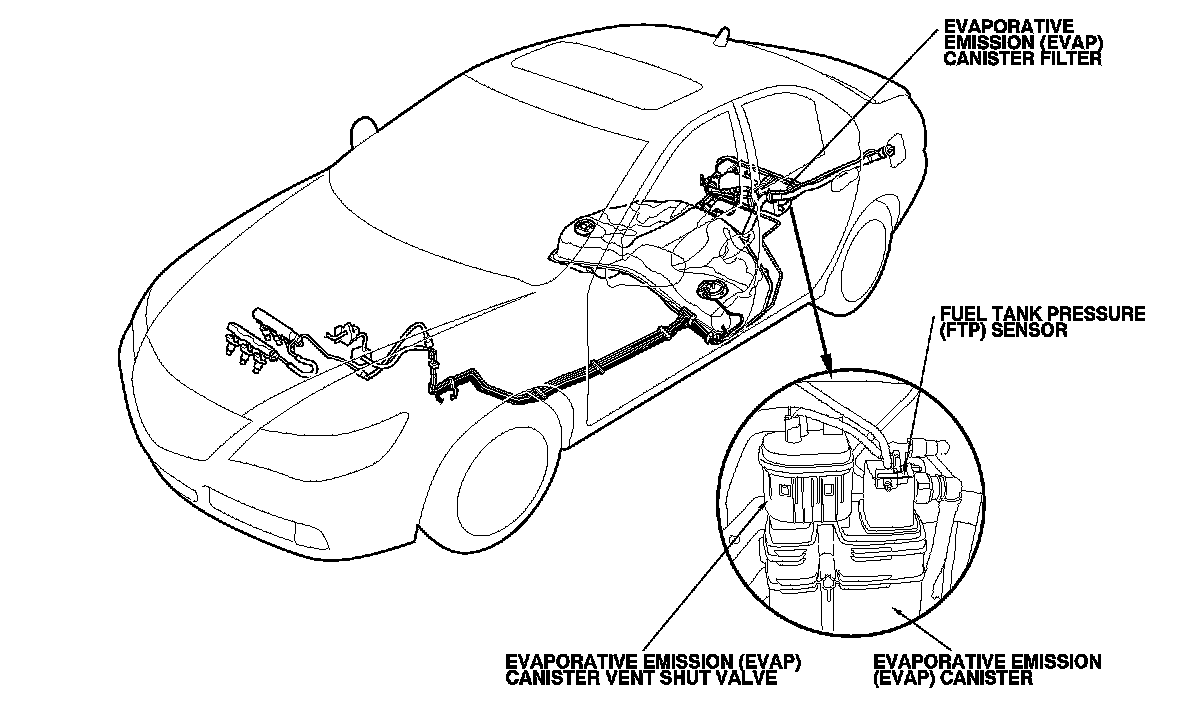 EVAPORATIVE EMISSION (EVAP) CANISTER FILTER

FUEL TANK PRESSURE (FTP) SENSOR

EVAPORATIVE EMISSION (EVAP) CANISTER VENT SHUT VALVE

EVAPORATIVE EMISSION (EVAP) CANISTER