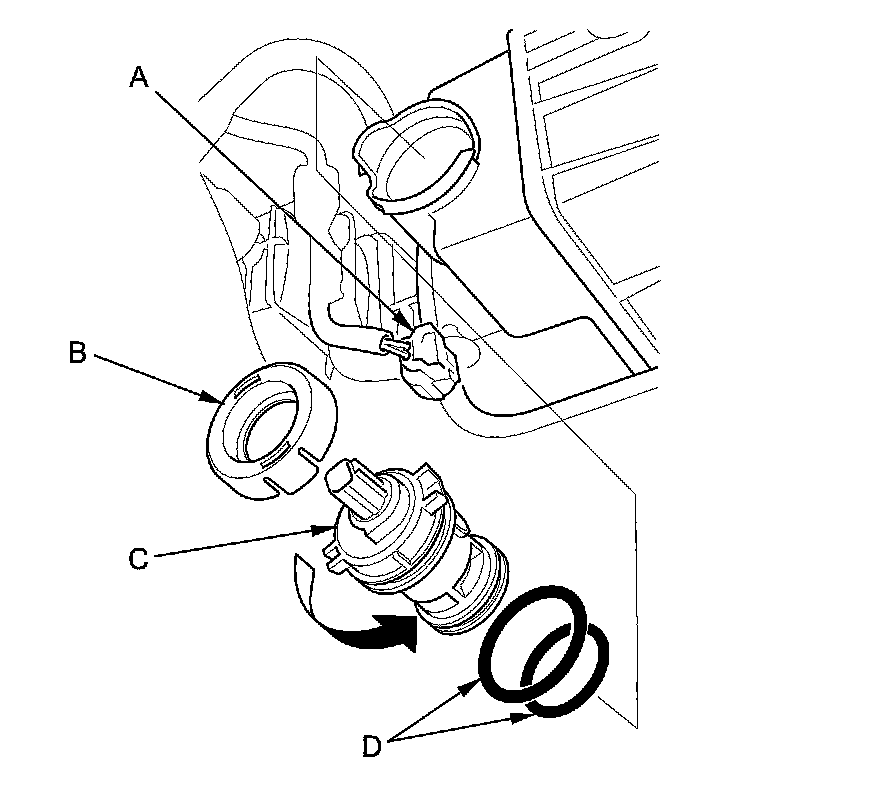 A

B

C

D