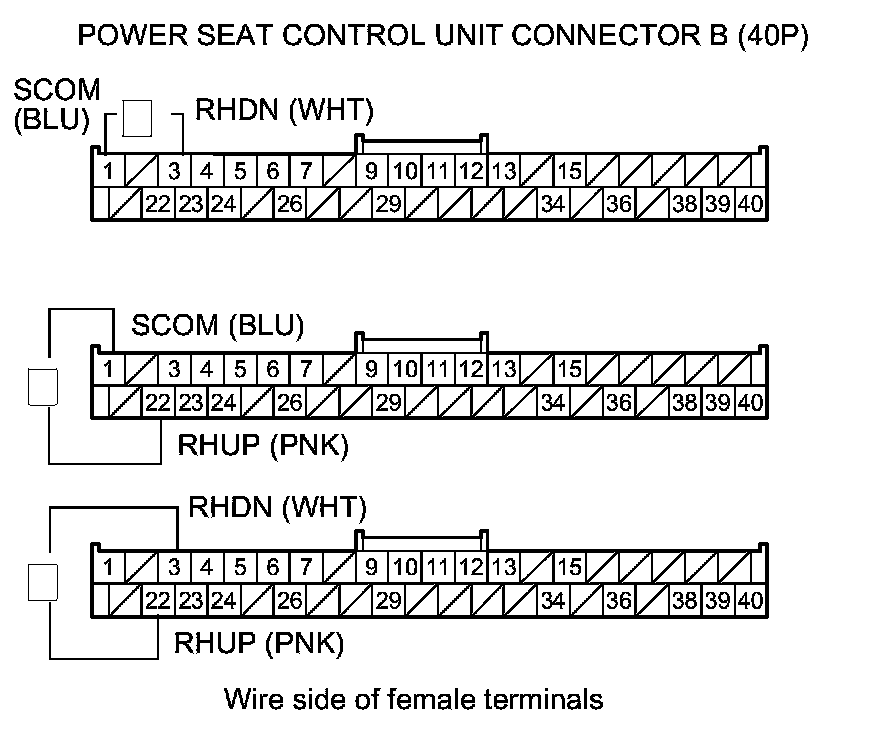 POWER SEAT CONTROL UNIT CONNECTOR B (40P)

SCOM (BLU)

RHDN (WHT)

1 3 4 5 6 7 9 10 11 12 13 15
22 23 24 26 29 34 36 38 39 40

SCOM (BLU)

1 3 4 5 6 7 9 10 11 12 13 15
22 23 24 26 29 34 36 38 39 40

RHUP (PNK)

RHDN (WHT)

1 3 4 5 6 7 9 10 11 12 13 15
22 23 24 26 29 34 36 38 39 40

RHUP (PNK)

Wire side of female terminals