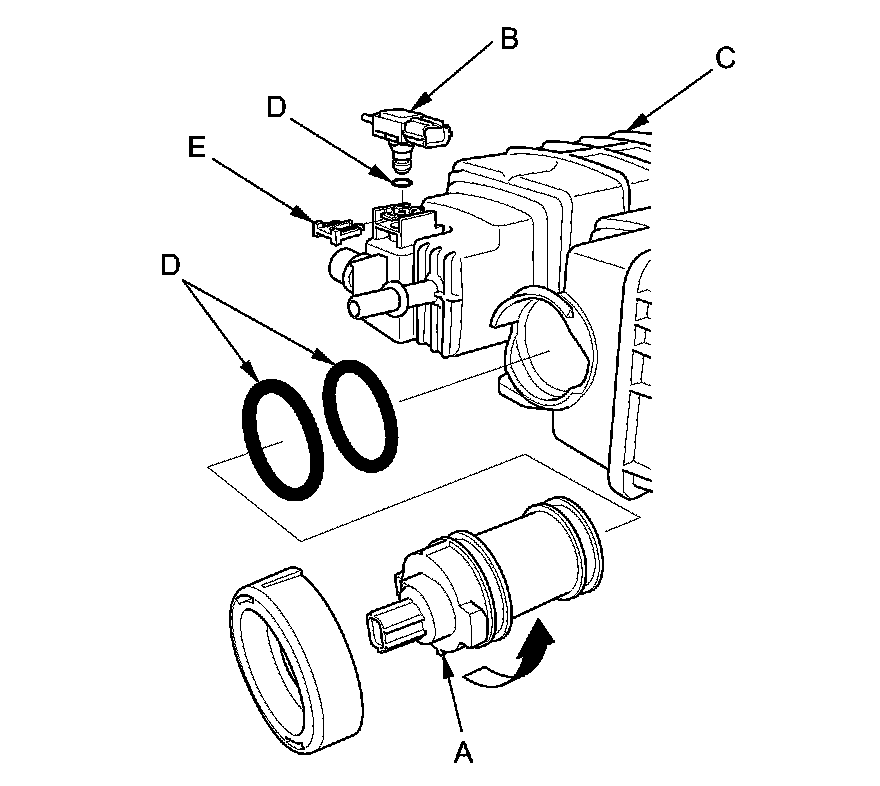 B
C
D
E
D
A