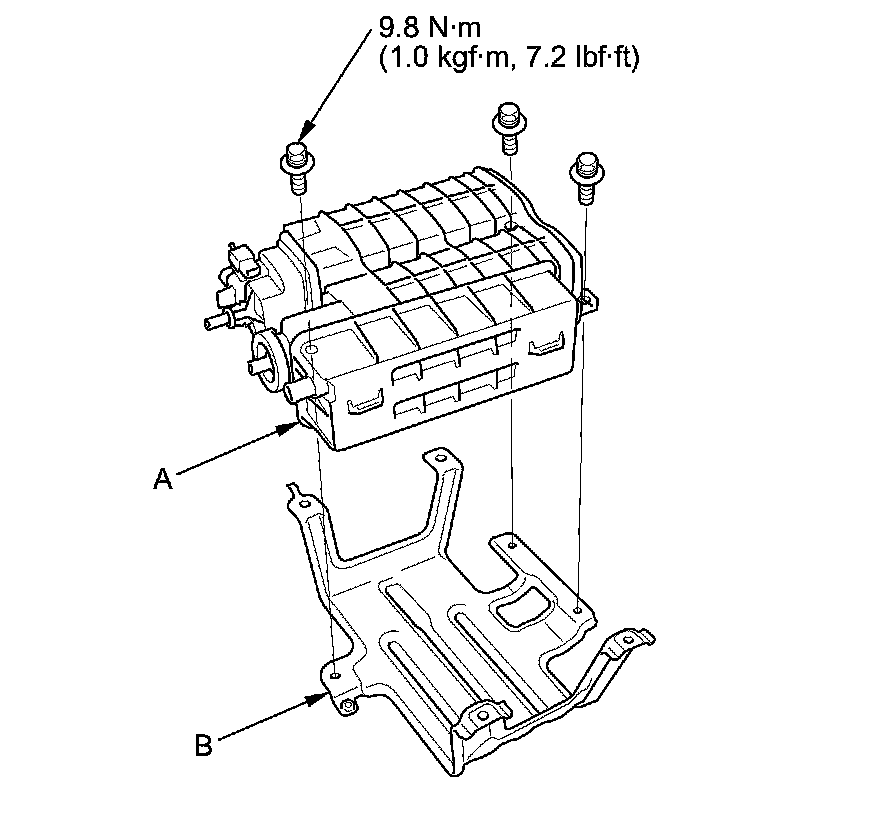 9.8 N·m
(1.0 kgf·m, 7.2 lbf·ft)

A

B