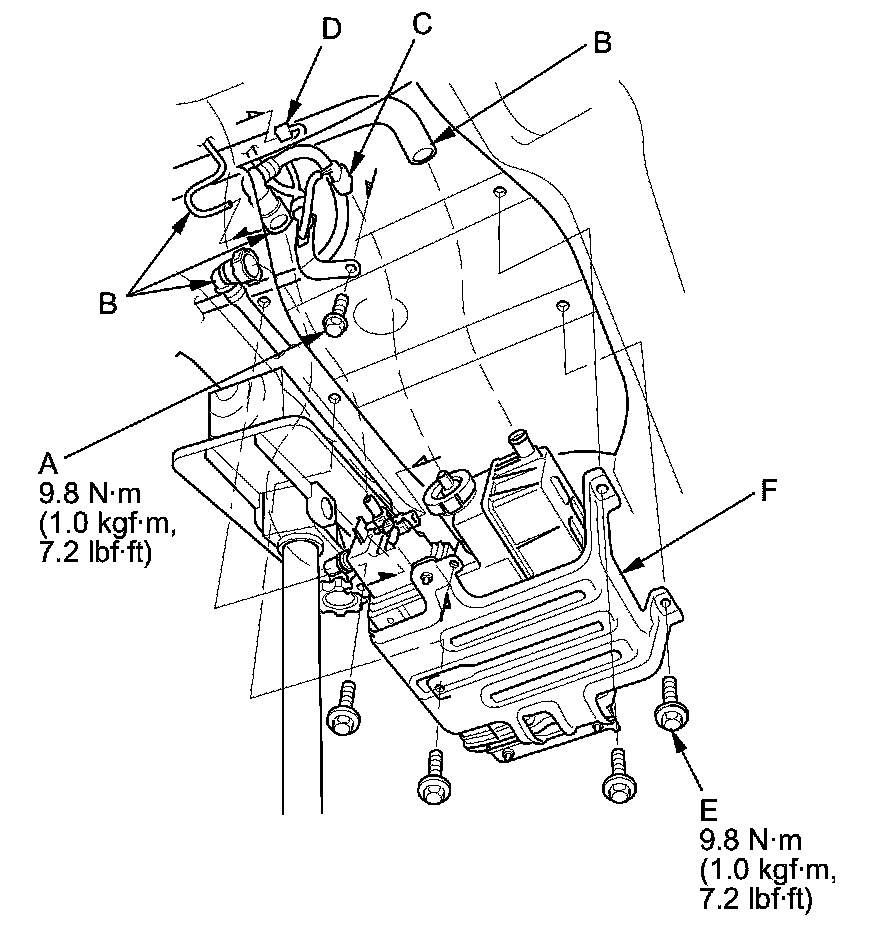 D
C
B
B
A
9.8 N·m
(1.0 kgf·m,
7.2 lbf·ft)
F
E
9.8 N·m
(1.0 kgf·m,
7.2 lbf·ft)