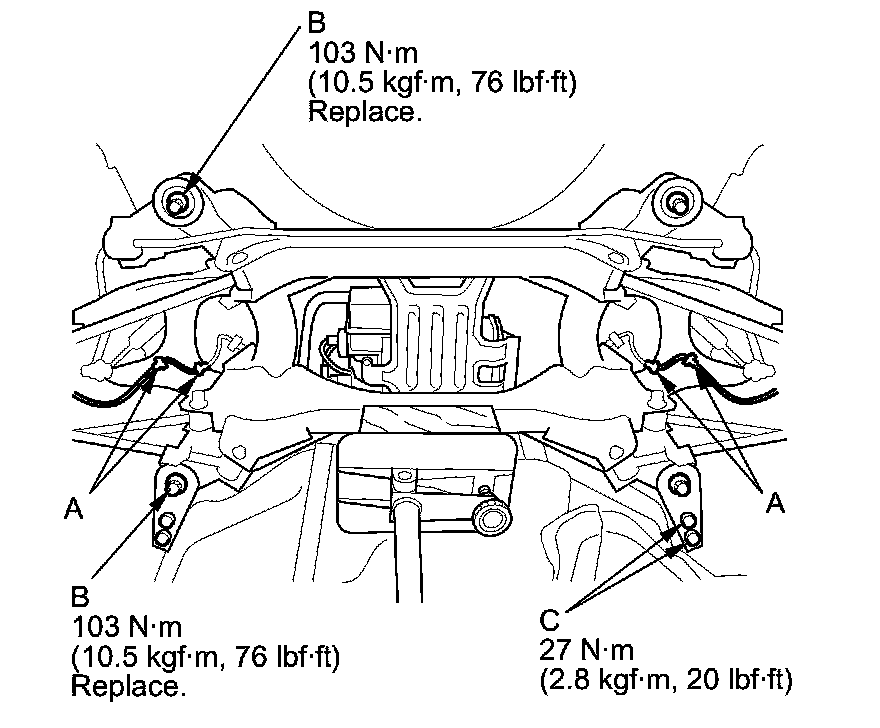 B
103 N·m
(10.5 kgf·m, 76 lbf·ft)
Replace.

A

A

B
103 N·m
(10.5 kgf·m, 76 lbf·ft)
Replace.

C
27 N·m
(2.8 kgf·m, 20 lbf·ft)