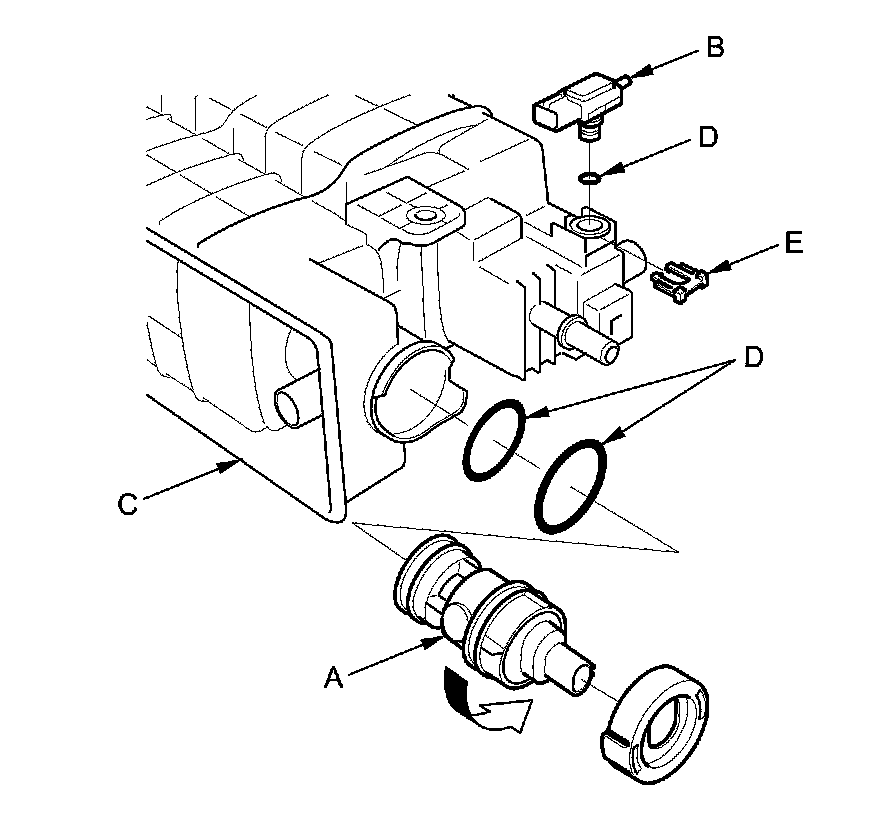 B
D
E
D
C
A