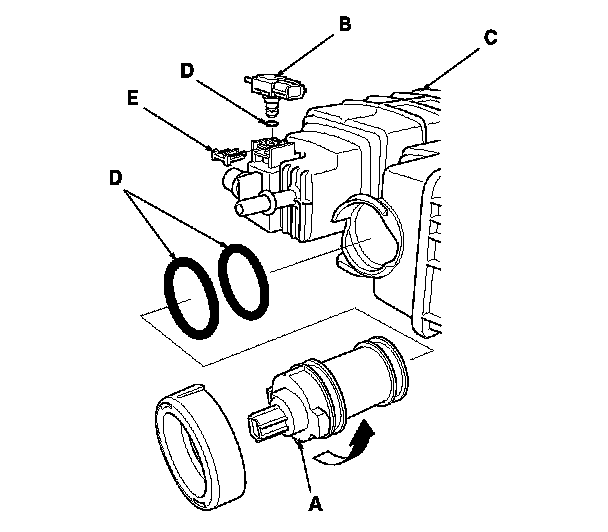 B
C
D
E
D
A