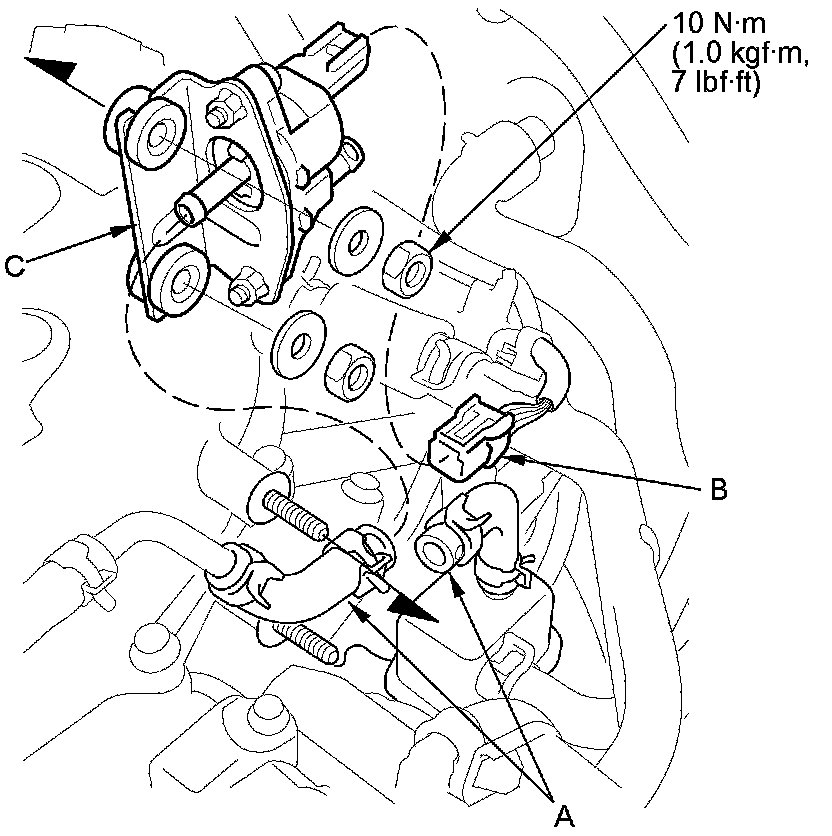 10 N·m
(1.0 kgf·m,
7 lbf·ft)

C

B

A