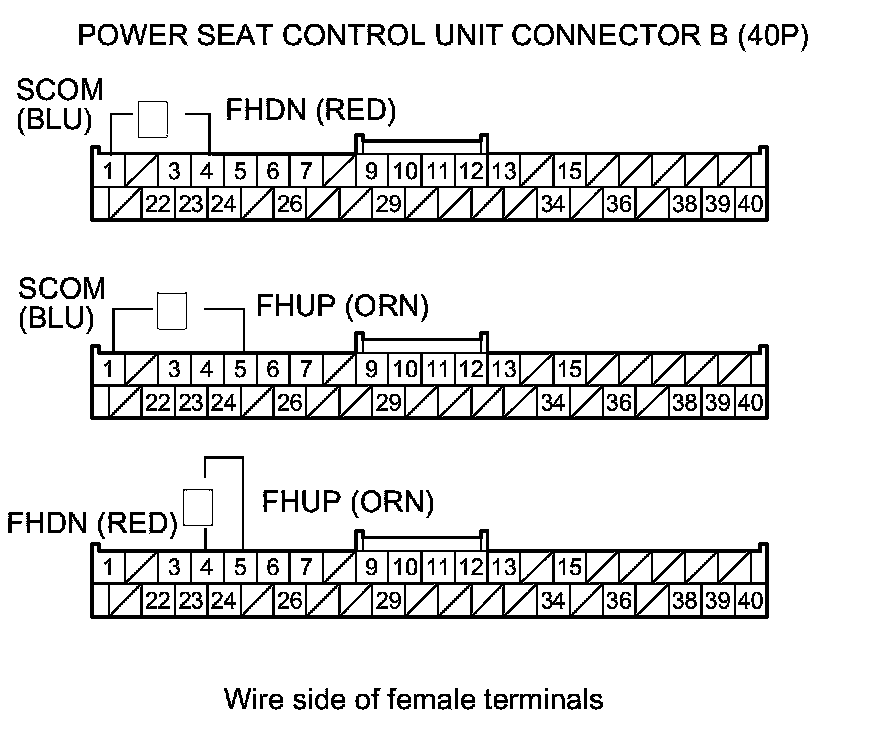 POWER SEAT CONTROL UNIT CONNECTOR B (40P)

SCOM (BLU)

FHDN (RED)

1 3 4 5 6 7 9 10 11 12 13 15
22 23 24 26 29 34 36 38 39 40

SCOM (BLU)

FHUP (ORN)

1 3 4 5 6 7 9 10 11 12 13 15
22 23 24 26 29 34 36 38 39 40

FHDN (RED)

FHUP (ORN)

1 3 4 5 6 7 9 10 11 12 13 15
22 23 24 26 29 34 36 38 39 40

Wire side of female terminals