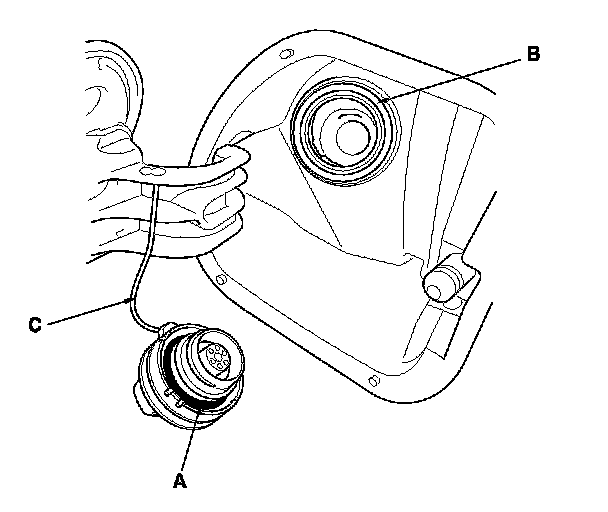 B

C

A