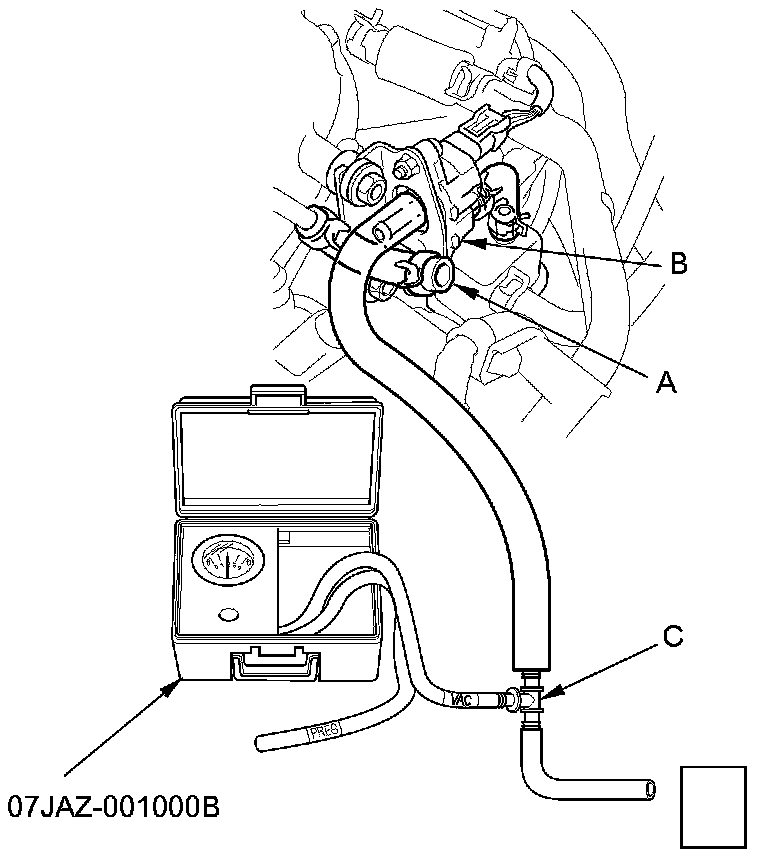 B

A

C

VAC

PRES

07JAZ-001000B