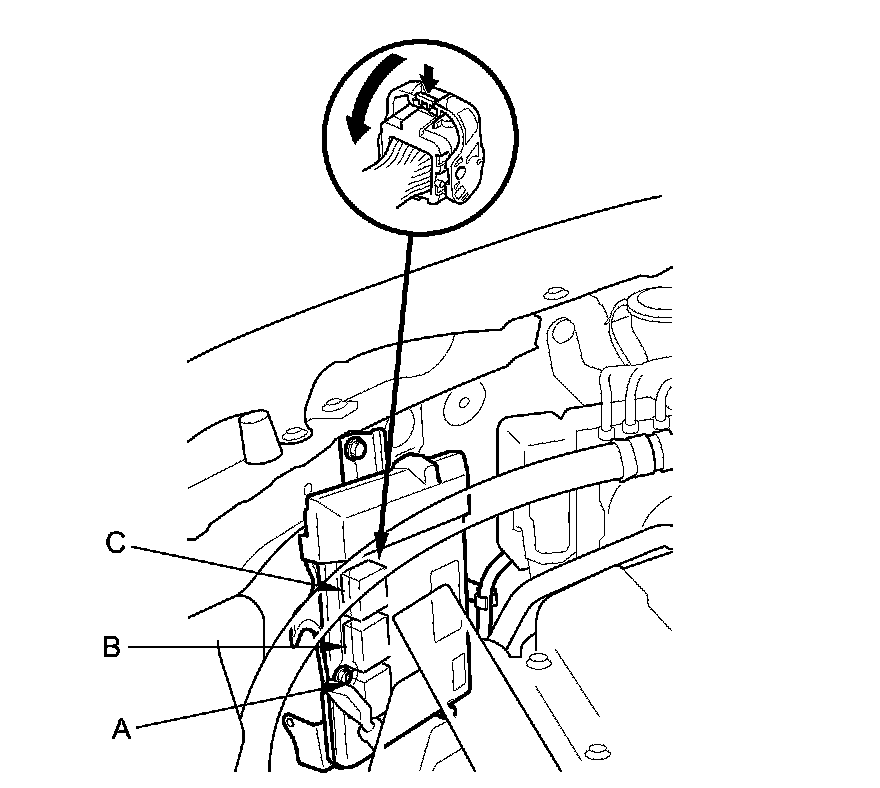 C

B

A