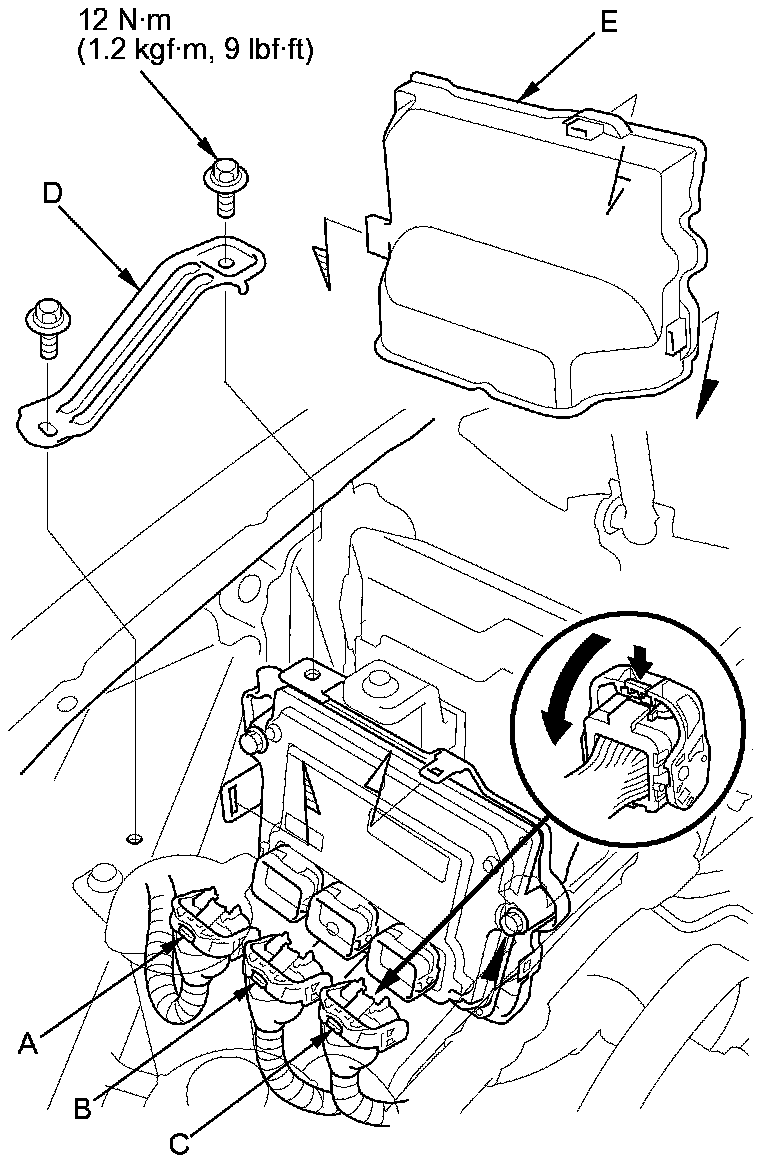 12 N·m
(1.2 kgf·m, 9 lbf·ft)

E

D

A

B

C