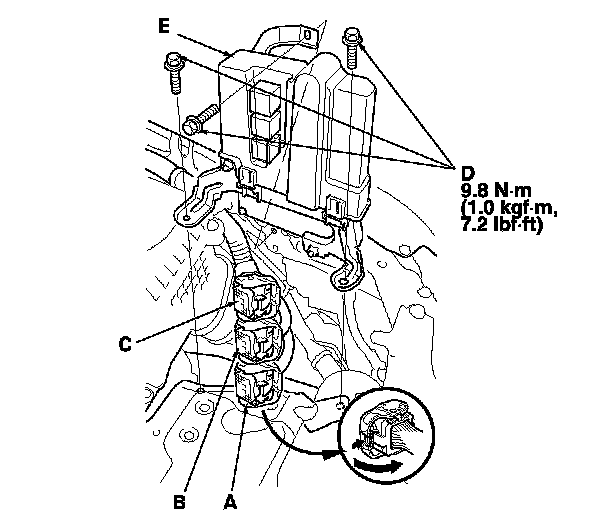 E

D
9.8 N·m
(1.0 kgf·m,
7.2 lbf·ft)

C

B A