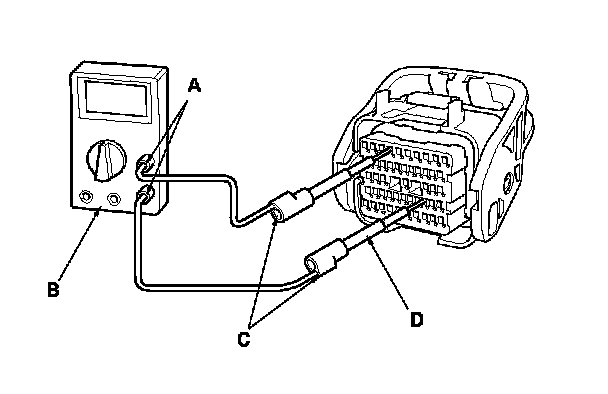 A

B

C

D