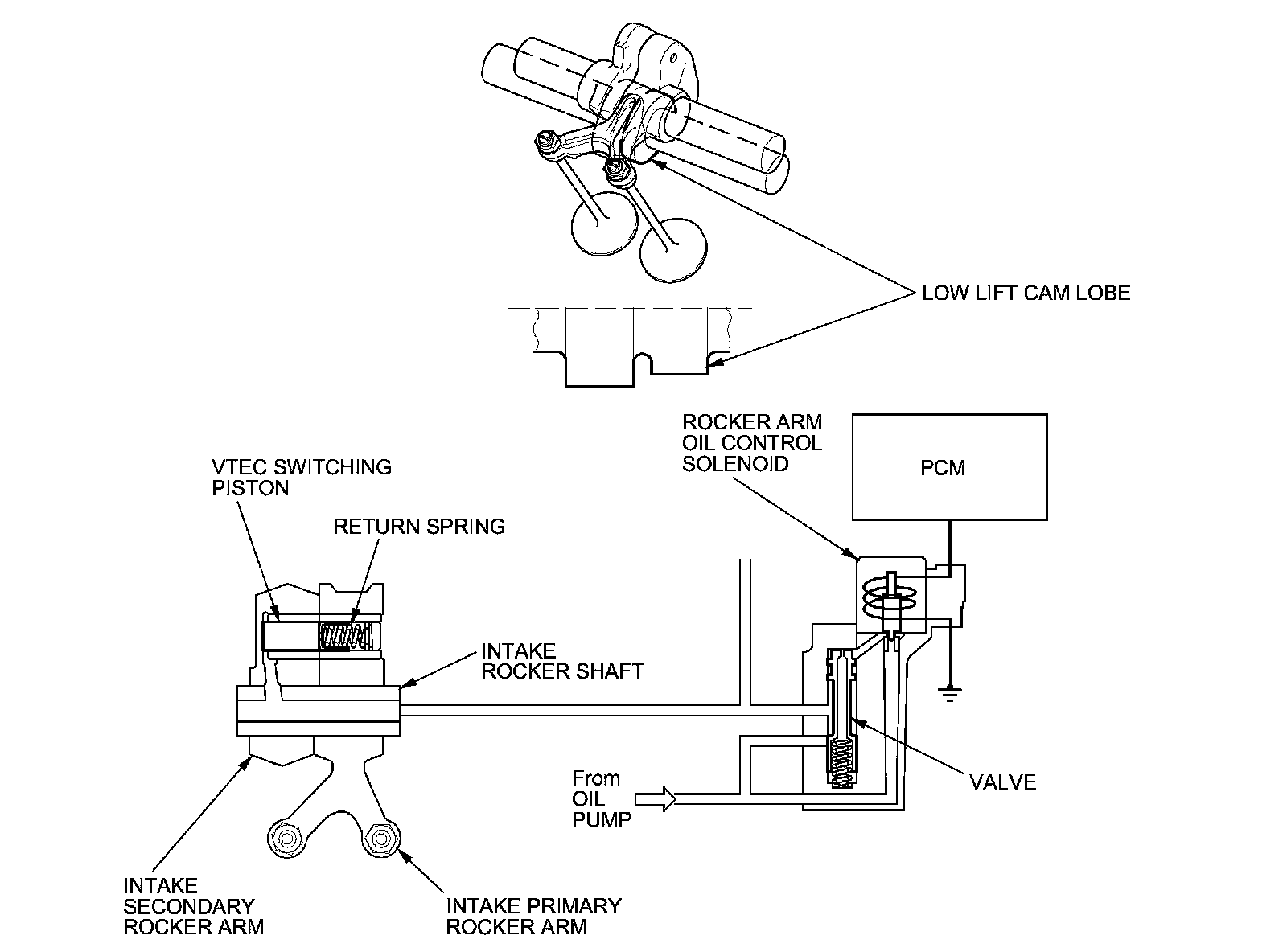 LOW LIFT CAM LOBE

ROCKER ARM
OIL CONTROL
SOLENOID

PCM

VTEC SWITCHING
PISTON

RETURN SPRING

INTAKE
ROCKER SHAFT

VALVE

From
OIL
PUMP

INTAKE
SECONDARY
ROCKER ARM

INTAKE PRIMARY
ROCKER ARM