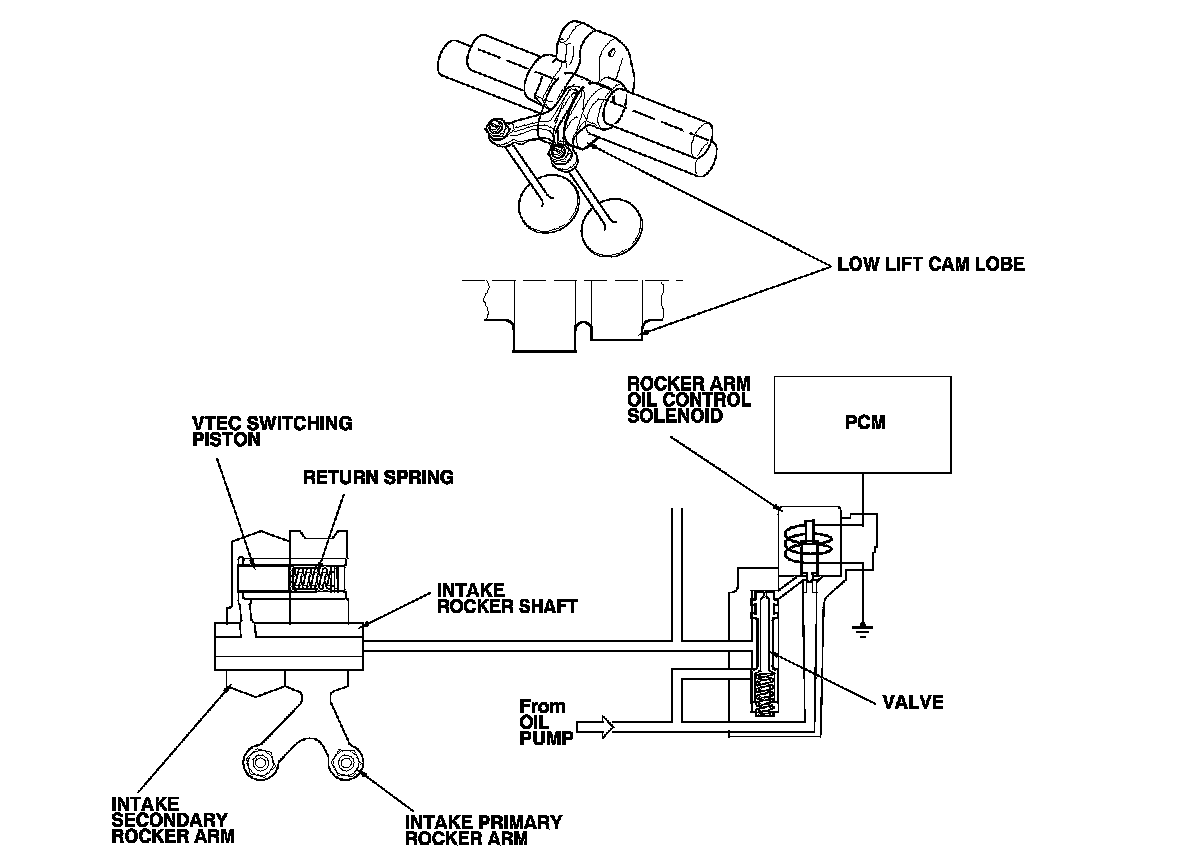 LOW LIFT CAM LOBE

ROCKER ARM OIL CONTROL SOLENOID

PCM

VTEC SWITCHING PISTON

RETURN SPRING

INTAKE ROCKER SHAFT

VALVE

From OIL PUMP

INTAKE SECONDARY ROCKER ARM

INTAKE PRIMARY ROCKER ARM